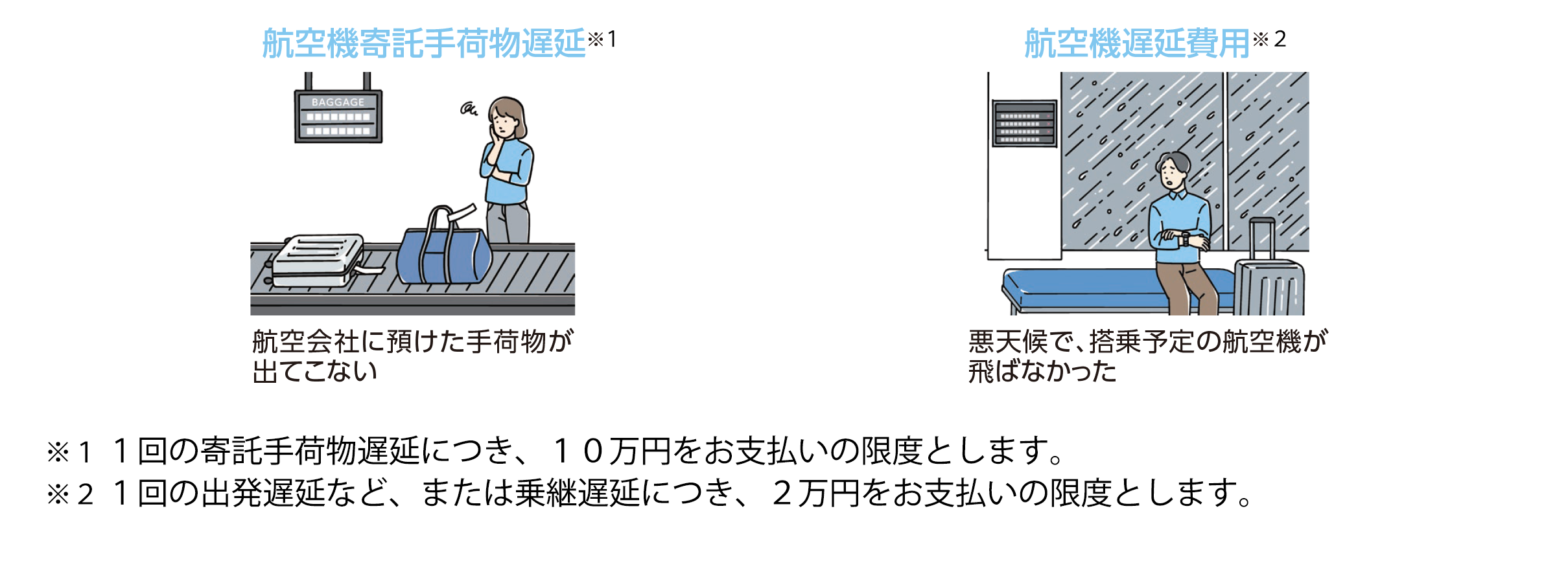 航空機寄託手荷物遅延※1

BAGGAGE

航空会社に預けた手荷物が出てこない

航空機遅延費用※2

悪天候で、搭乗予定の航空機が飛ばなかった

※１　１回の寄託手荷物遅延につき、１０万円をお支払いの限度とします。
※２　１回の出発遅延など、または乗継遅延につき、２万円をお支払いの限度とします。